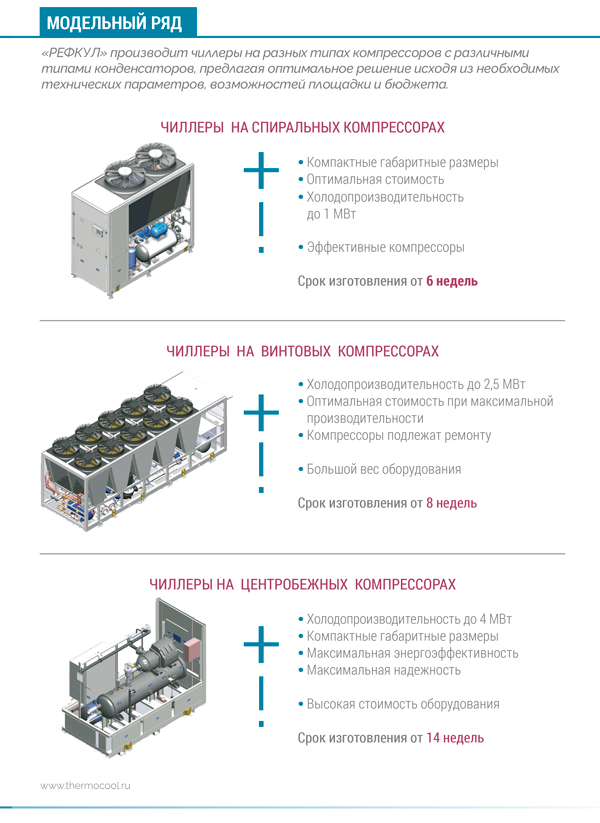 МОДЕЛЬНЫЙ РЯД

«РЕФКУЛ» производит чиллеры на разных типах компрессоров с различными типами конденсаторов, предлагая оптимальное решение исходя из необходимых технических параметров, возможностей площадки и бюджета.

ЧИЛЛЕРЫ НА СПИРАЛЬНЫХ КОМПРЕССОРАХ

+
• Компактные габаритные размеры
• Оптимальная стоимость
• Холодопроизводительность до 1 МВт

!
• Эффективные компрессоры

Срок изготовления от 6 недель

ЧИЛЛЕРЫ НА ВИНТОВЫХ КОМПРЕССОРАХ

+
• Холодопроизводительность до 2,5 МВт
• Оптимальная стоимость при максимальной производительности
• Компрессоры подлежат ремонту

!
• Большой вес оборудования

Срок изготовления от 8 недель

ЧИЛЛЕРЫ НА ЦЕНТРОБЕЖНЫХ КОМПРЕССОРАХ

+
• Холодопроизводительность до 4 МВт
• Компактные габаритные размеры
• Максимальная энергоэффективность
• Максимальная надежность

!
• Высокая стоимость оборудования

Срок изготовления от 14 недель

www.thermocool.ru